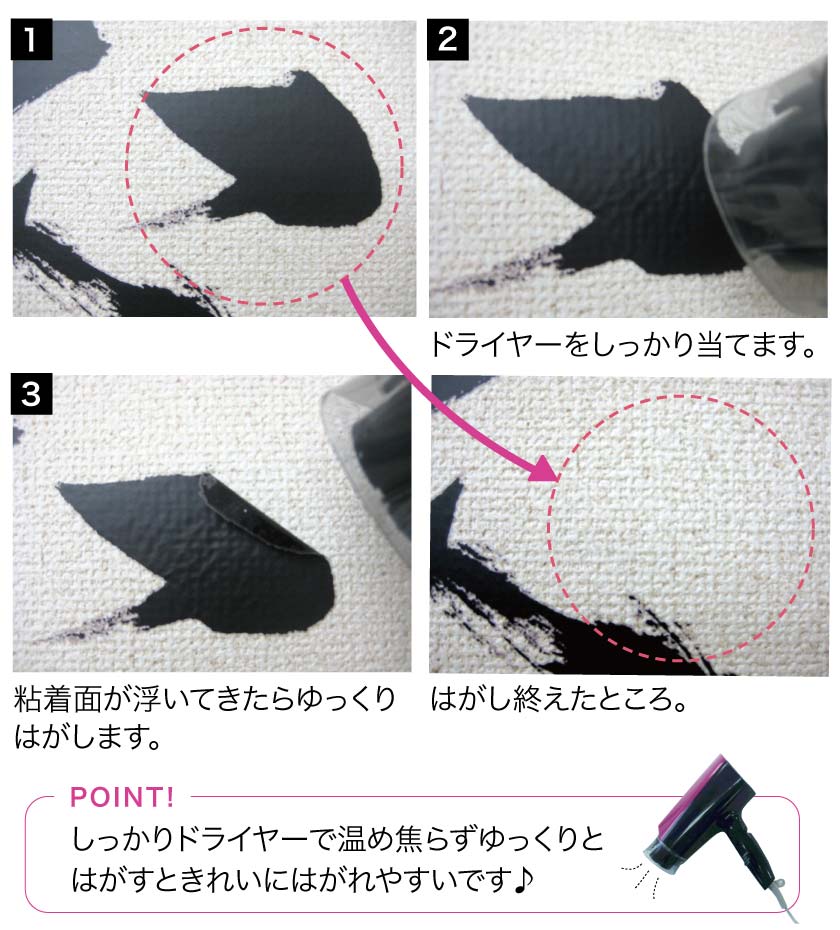 1

2

ドライヤーをしっかり当てます。

3

粘着面が浮いてきたらゆっくりはがします。

はがし終えたところ。

POINT!
しっかりドライヤーで温め焦らずゆっくりとはがすときれいにはがれやすいです♪