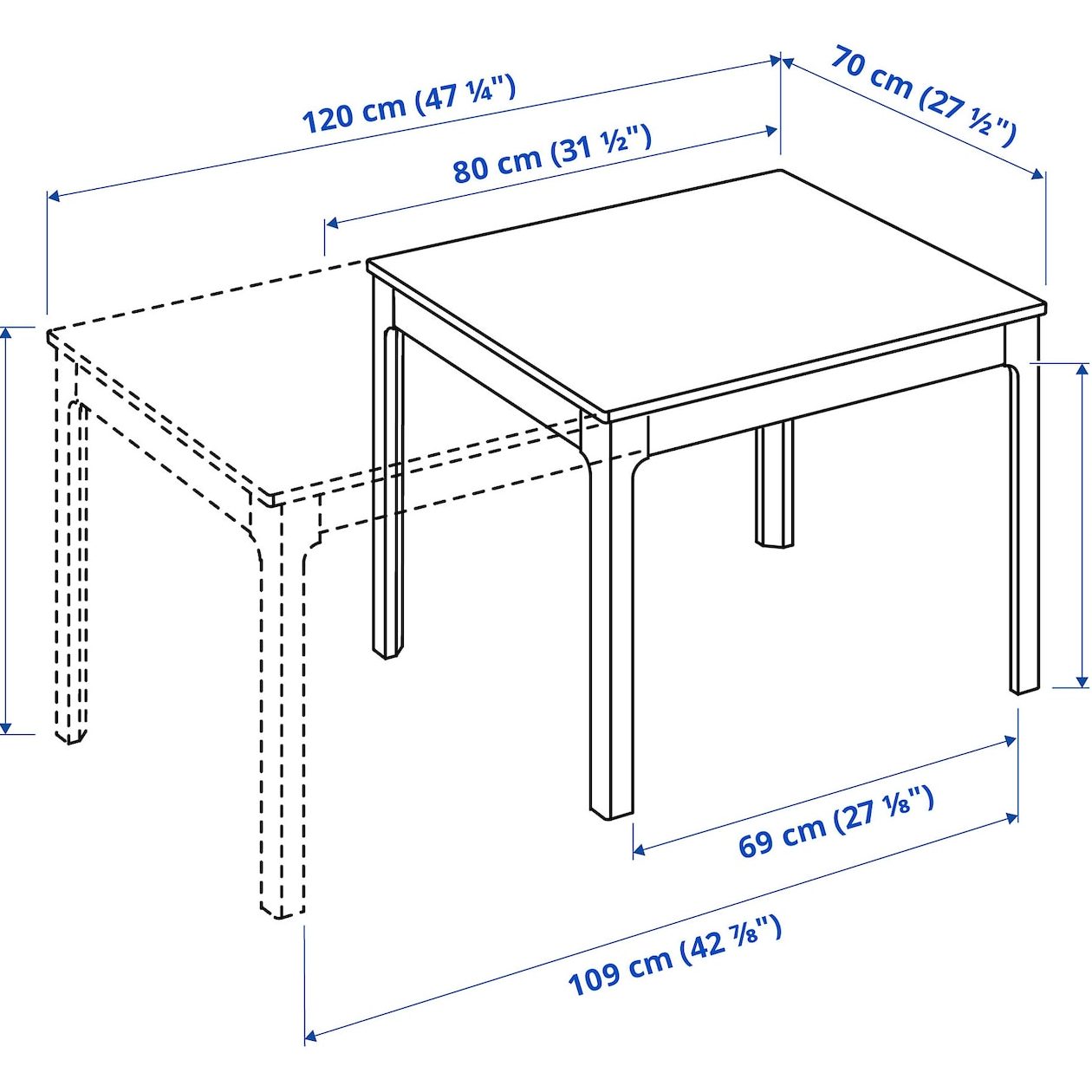 120 cm (47 ¼")

80 cm (31 ½")

70 cm (27 ½")

69 cm (27 ⅛")

109 cm (42 ⅞")